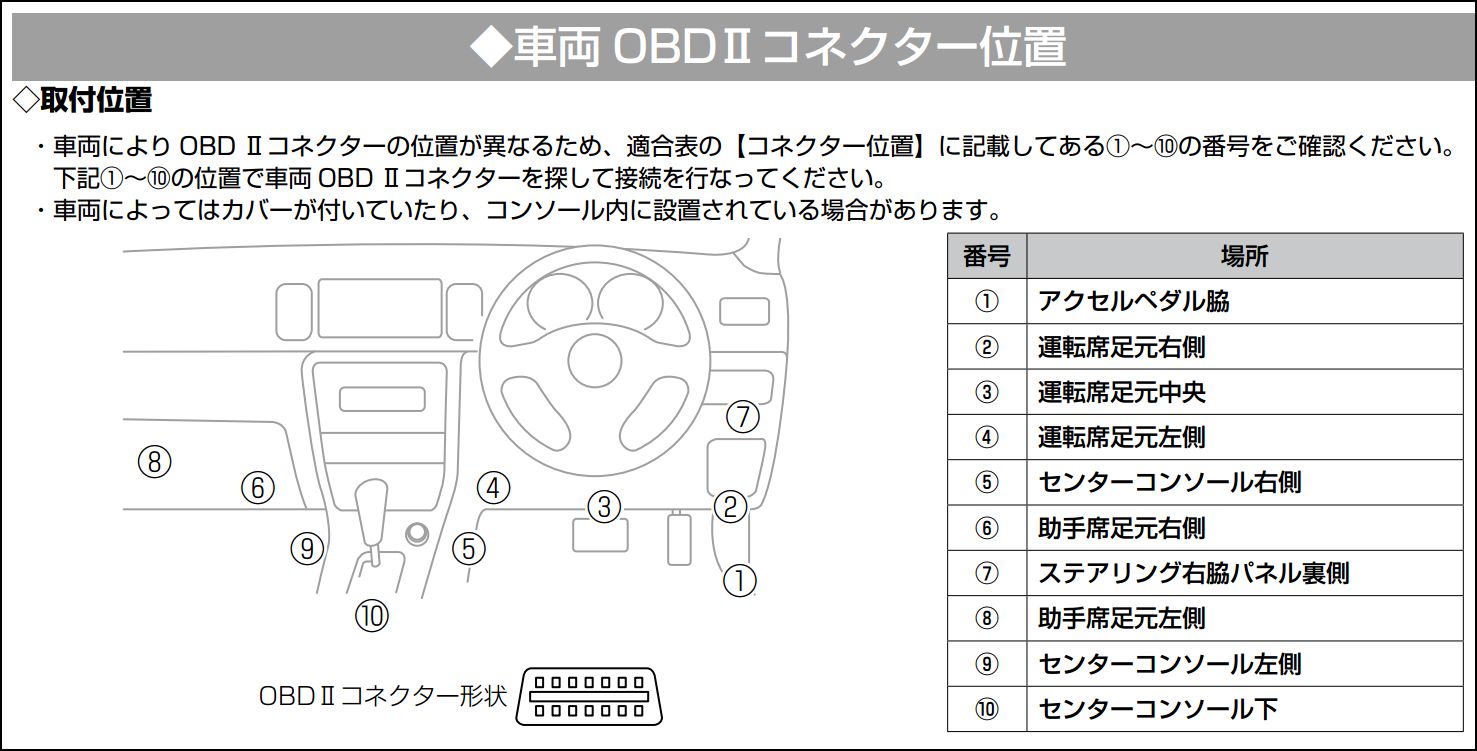 ◆車両 OBDⅡコネクター位置

◇取付位置

・車両により OBD Ⅱコネクターの位置が異なるため、適合表の【コネクター位置】に記載してある①～⑩の番号をご確認ください。下記①～⑩の位置で車両 OBD Ⅱコネクターを探して接続を行なってください。
・車両によってはカバーが付いていたり、コンソール内に設置されている場合があります。

⑦
⑧
⑥
④
③
②
⑨
⑤
①
⑩

OBDⅡコネクター形状

| 番号 | 場所 |
|---|---|
| ① | アクセルペダル脇 |
| ② | 運転席足元右側 |
| ③ | 運転席足元中央 |
| ④ | 運転席足元左側 |
| ⑤ | センターコンソール右側 |
| ⑥ | 助手席足元右側 |
| ⑦ | ステアリング右脇パネル裏側 |
| ⑧ | 助手席足元左側 |
| ⑨ | センターコンソール左側 |
| ⑩ | センターコンソール下 |