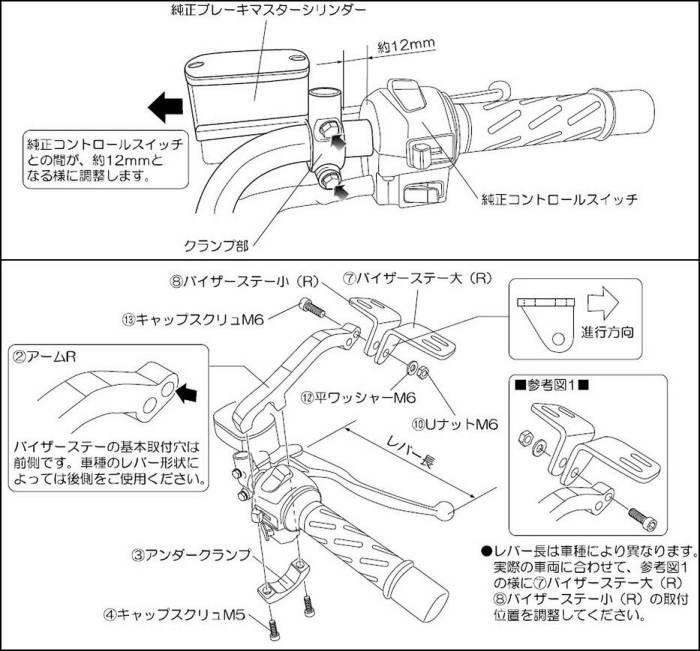 純正ブレーキマスターシリンダー

約12mm

純正コントロールスイッチとの間が、約12mmとなる様に調整します。

純正コントロールスイッチ

クランプ部

⑧バイザーステー小（R）

⑦バイザーステー大（R）

⑬キャップスクリュM6

進行方向

②アームR

バイザーステーの基本取付穴は前側です。車種のレバー形状によっては後側をご使用ください。

⑫平ワッシャーM6

⑩UナットM6

■参考図1■

レバー長

③アンダークランプ

④キャップスクリュM5

●レバー長は車種により異なります。実際の車両に合わせて、参考図1の様に⑦バイザーステー大（R）⑧バイザーステー小（R）の取付位置を調整してください。