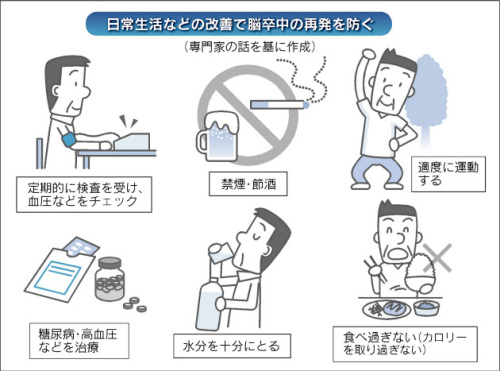 日常生活などの改善で脳卒中の再発を防ぐ

(専門家の話を基に作成)

定期的に検査を受け、血圧などをチェック

禁煙・節酒

適度に運動する

糖尿病・高血圧などを治療

水分を十分にとる

食べ過ぎない(カロリーを取り過ぎない)