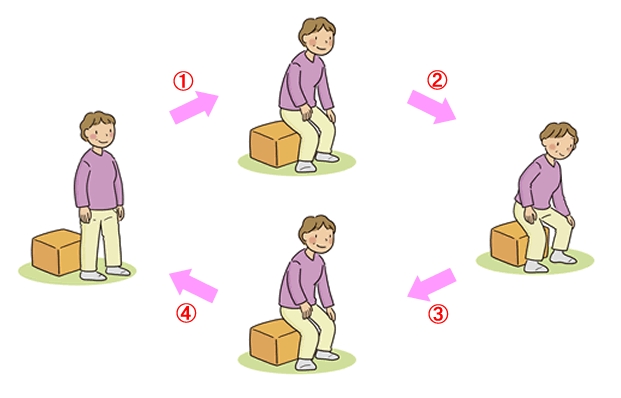 ①
②
③
④