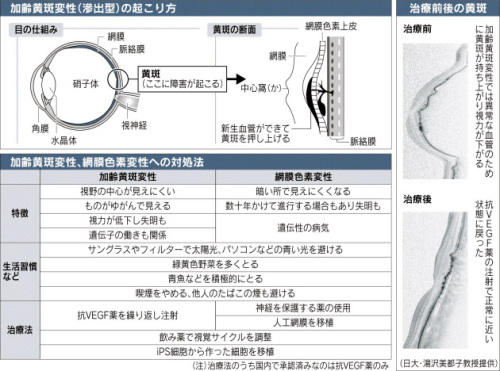 加齢黄斑変性(滲出型)の起こり方

目の仕組み

網膜
脈絡膜
硝子体
黄斑
(ここに障害が起こる)
角膜
水晶体
視神経

黄斑の断面

網膜色素上皮
網膜
中心窩(か)
新生血管ができて黄斑を押し上げる
脈絡膜

加齢黄斑変性、網膜色素変性への対処法

| | 加齢黄斑変性 | 網膜色素変性 |
|---|---|---|
| 特徴 | 視野の中心が見えにくい | 暗い所で見えにくくなる |
| | ものがゆがんで見える | 数十年かけて進行する場合もあり失明も |
| | 視力が低下し失明も | 遺伝性の病気 |
| | 遺伝子の働きも関係 | |
| 生活習慣など | サングラスやフィルターで太陽光、パソコンなどの青い光を避ける | |
| | 緑黄色野菜を多くとる | |
| | 青魚などを積極的にとる | |
| | 喫煙をやめる、他人のたばこの煙も避ける | |
| 治療法 | 抗VEGF薬を繰り返し注射 | 神経を保護する薬の使用 |
| | | 人工網膜を移植 |
| | 飲み薬で視覚サイクルを調整 | |
| | iPS細胞から作った細胞を移植 | |

(注)治療法のうち国内で承認済みなのは抗VEGF薬のみ

治療前後の黄斑

治療前

加齢黄斑変性では異常な血管のために黄斑が持ち上がり視力が下がる

治療後

抗VEGF薬の注射で正常に近い状態に戻った

(日大・湯沢美都子教授提供)